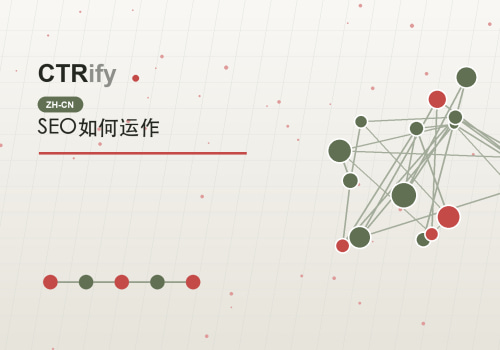 CTRify

ZH-CN

SEO如何运作